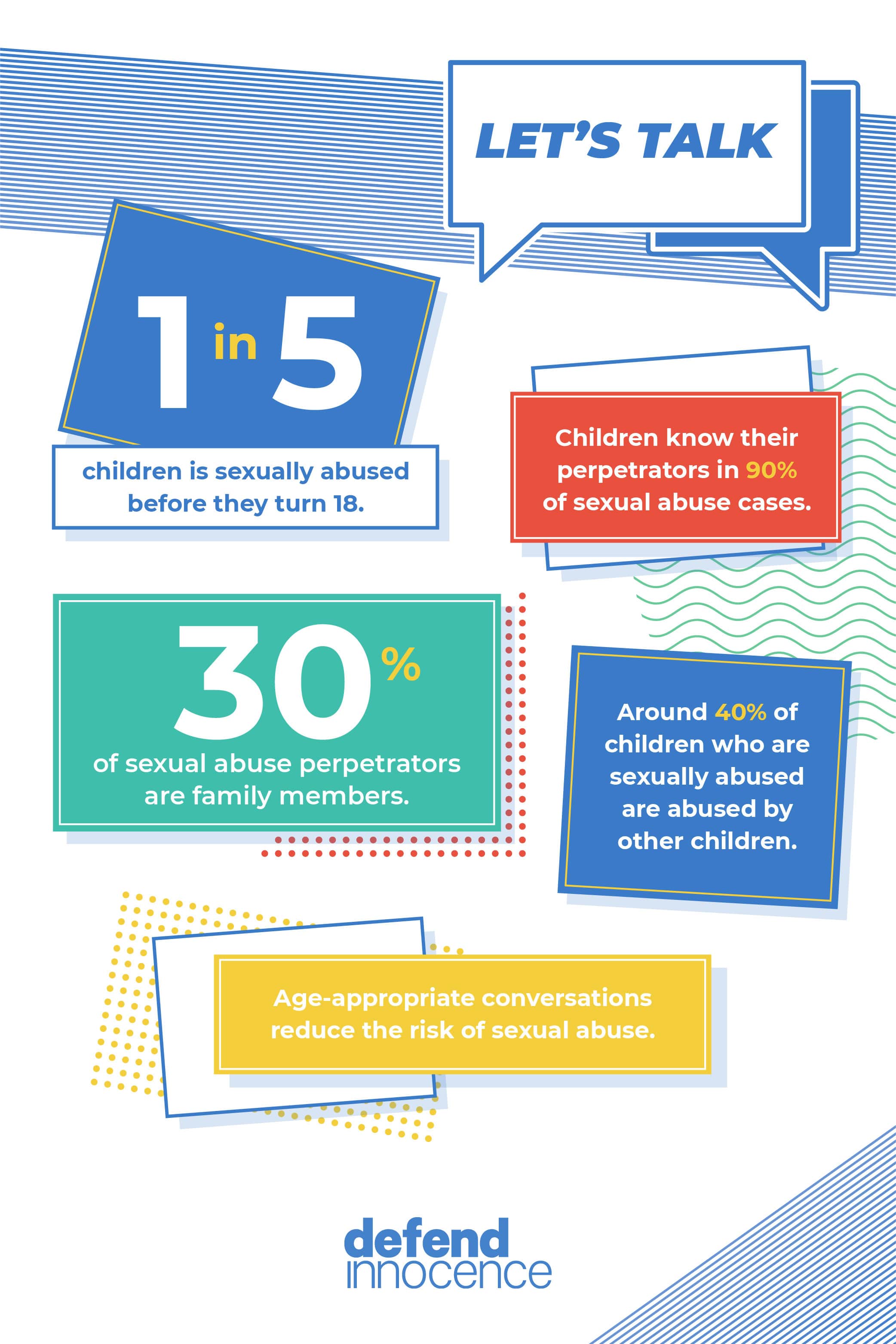 LET'S TALK

1 in 5

children is sexually abused before they turn 18.

Children know their perpetrators in 90% of sexual abuse cases.

30%

of sexual abuse perpetrators are family members.

Around 40% of children who are sexually abused are abused by other children.

Age-appropriate conversations reduce the risk of sexual abuse.

defend innocence