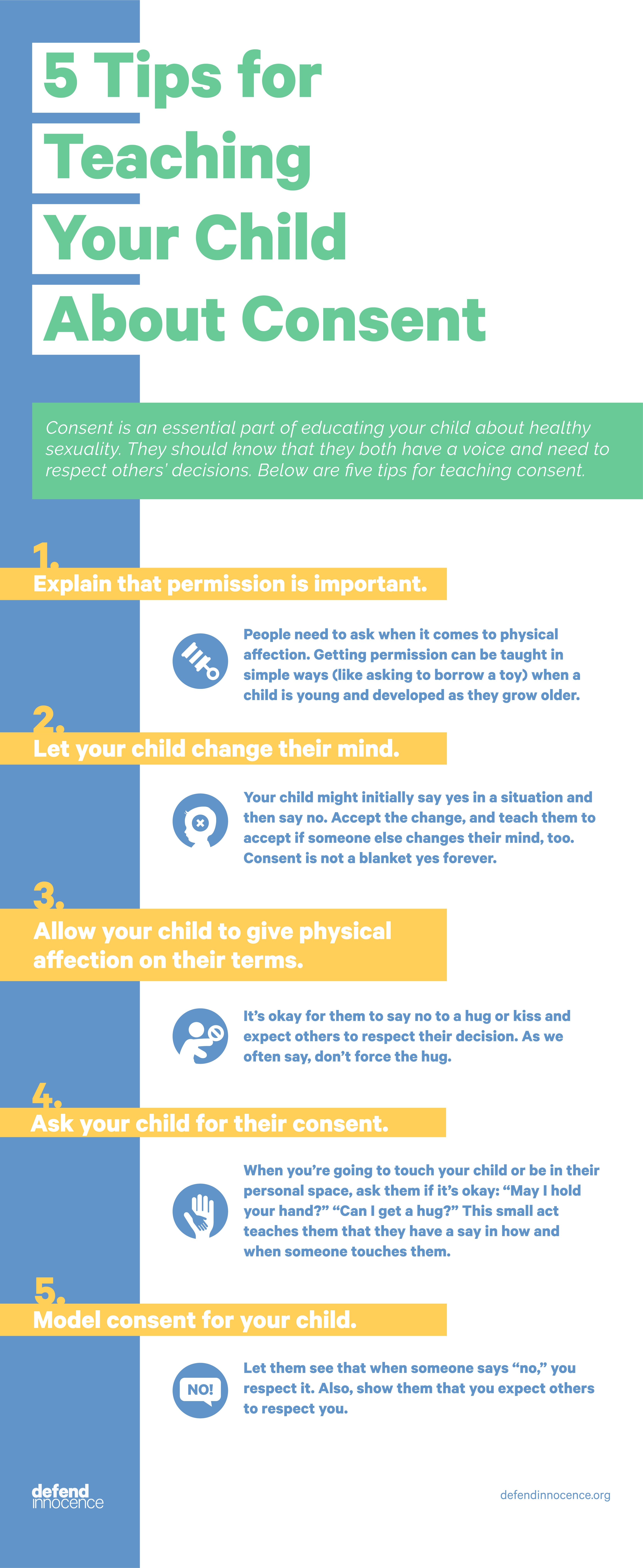 5 Tips for Teaching Your Child About Consent

Consent is an essential part of educating your child about healthy sexuality. They should know that they both have a voice and need to respect others' decisions. Below are five tips for teaching consent.

1.
Explain that permission is important.

People need to ask when it comes to physical affection. Getting permission can be taught in simple ways (like asking to borrow a toy) when a child is young and developed as they grow older.

2.
Let your child change their mind.

Your child might initially say yes in a situation and then say no. Accept the change, and teach them to accept if someone else changes their mind, too. Consent is not a blanket yes forever.

3.
Allow your child to give physical affection on their terms.

It's okay for them to say no to a hug or kiss and expect others to respect their decision. As we often say, don't force the hug.

4.
Ask your child for their consent.

When you're going to touch your child or be in their personal space, ask them if it's okay: "May I hold your hand?" "Can I get a hug?" This small act teaches them that they have a say in how and when someone touches them.

5.
Model consent for your child.

NO!

Let them see that when someone says "no," you respect it. Also, show them that you expect others to respect you.

defend innocence

defendinnocence.org